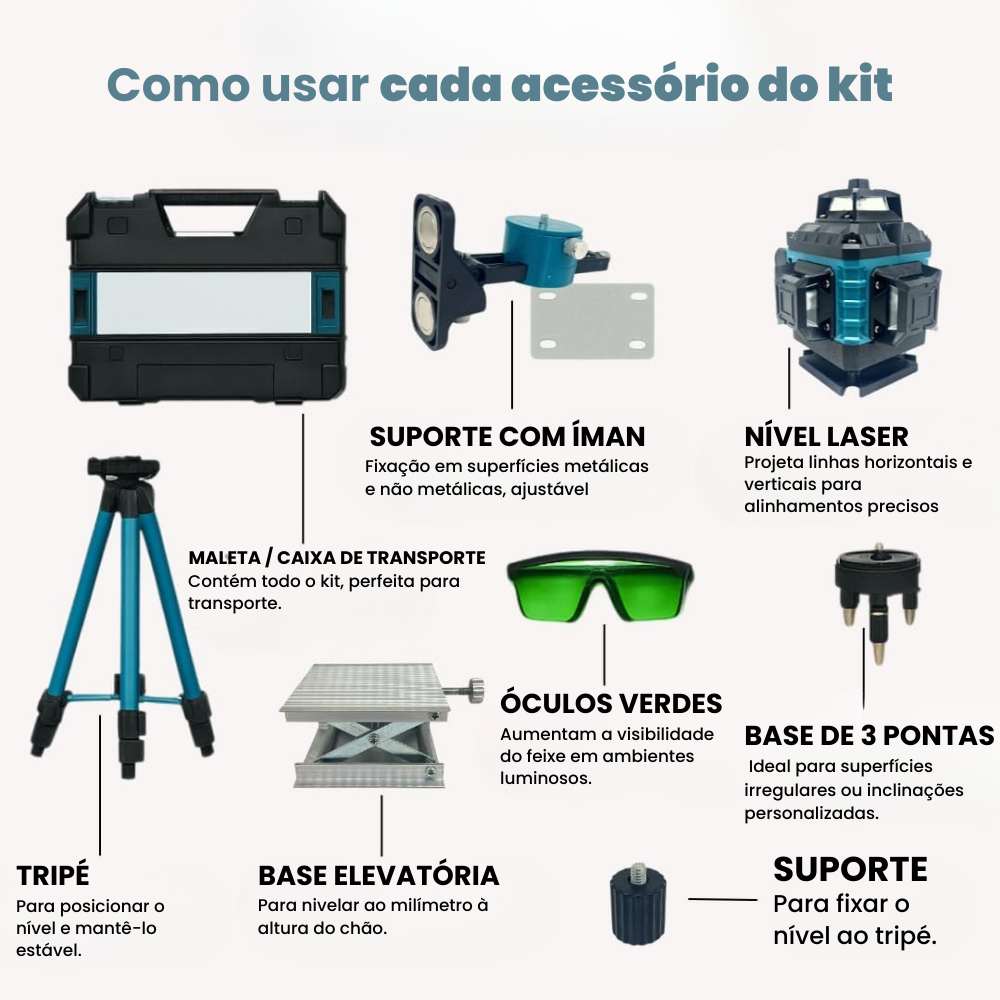 Como usar cada acessório do kit

SUPORTE COM ÍMAN
Fixação em superfícies metálicas e não metálicas, ajustável

NÍVEL LASER
Projeta linhas horizontais e verticais para alinhamentos precisos

MALETA / CAIXA DE TRANSPORTE
Contém todo o kit, perfeita para transporte.

ÓCULOS VERDES
Aumentam a visibilidade do feixe em ambientes luminosos.

BASE DE 3 PONTAS
Ideal para superfícies irregulares ou inclinações personalizadas.

TRIPÉ
Para posicionar o nível e mantê-lo estável.

BASE ELEVATÓRIA
Para nivelar ao milímetro à altura do chão.

SUPORTE
Para fixar o nível ao tripé.